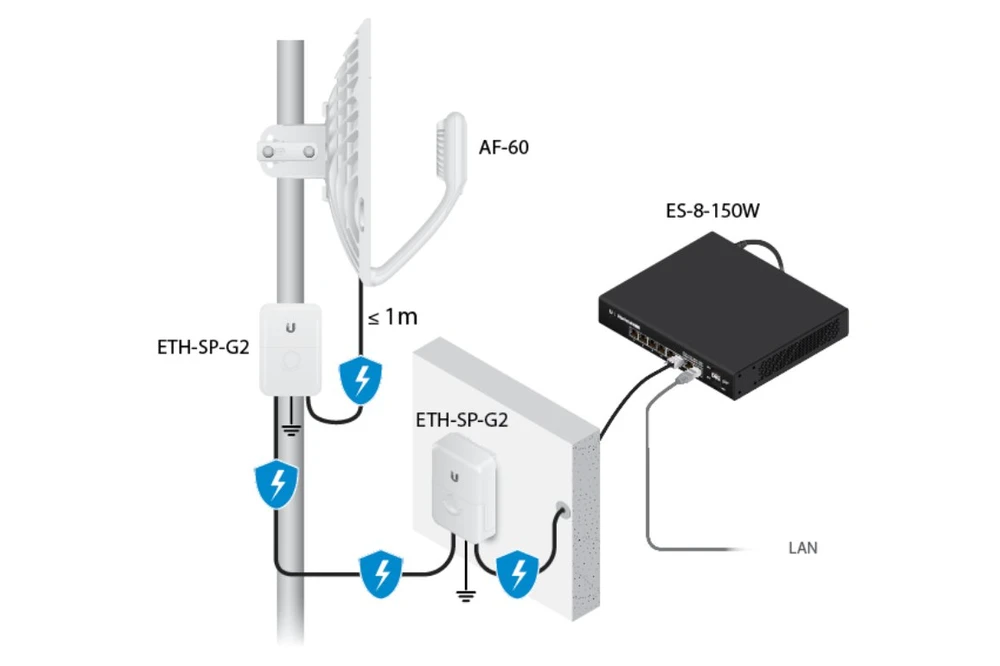 AF-60

ES-8-150W

≤ 1m

ETH-SP-G2

ETH-SP-G2

LAN