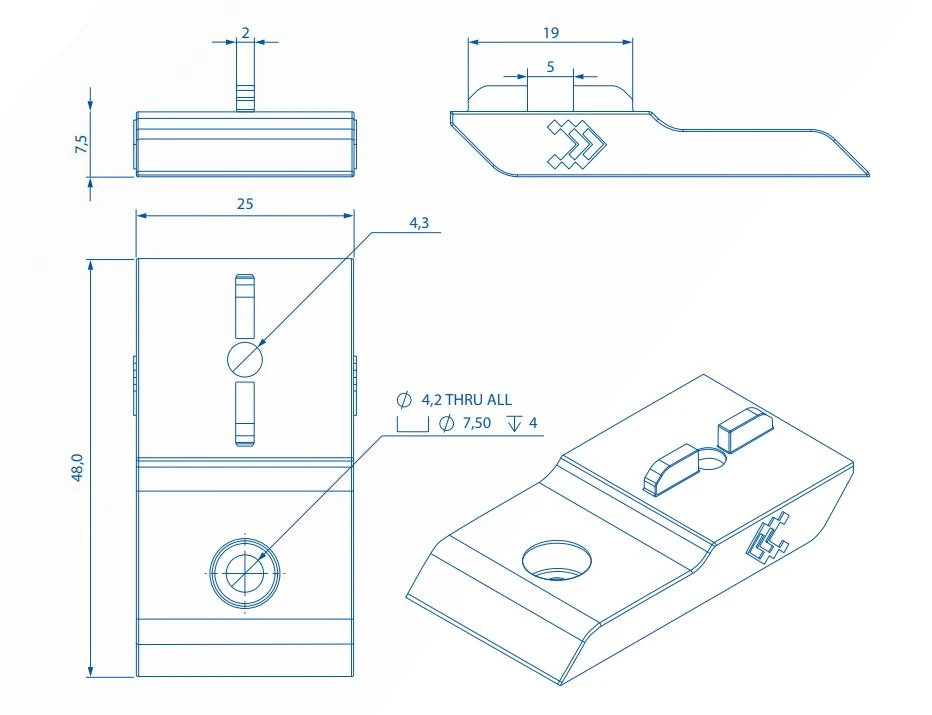 2

7,5

19

5

25

4,3

48,0

$\varnothing$ 4,2 THRU ALL
$\sqcup$ $\varnothing$ 7,50 $\downarrow$ 4