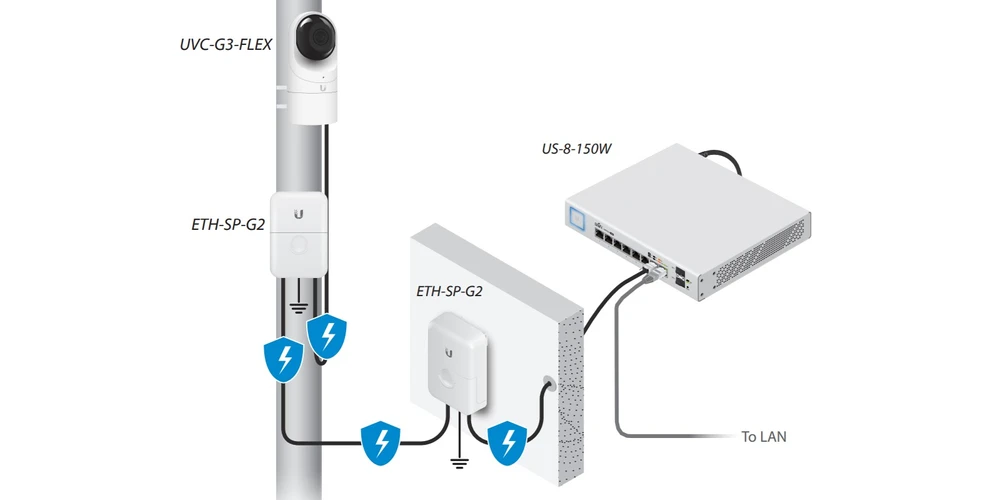 UVC-G3-FLEX

ETH-SP-G2

US-8-150W

ETH-SP-G2

To LAN