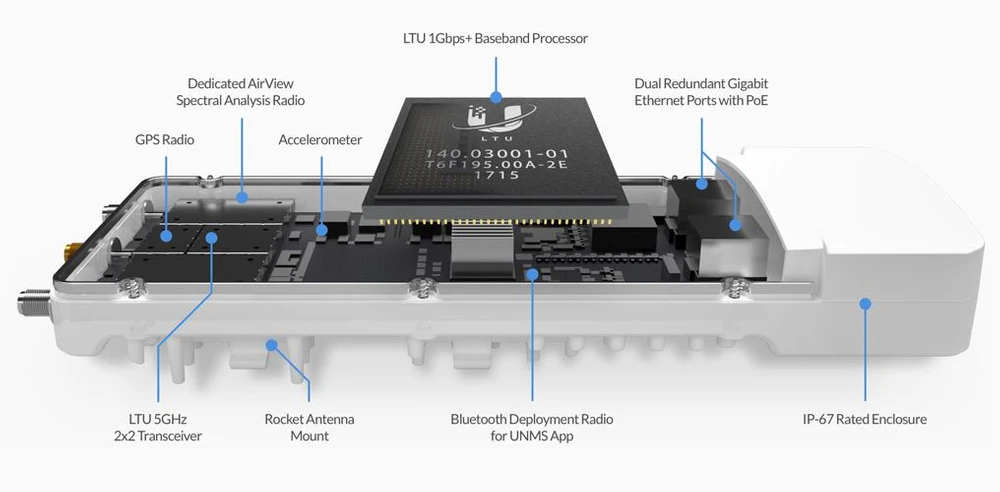 LTU 1Gbps+ Baseband Processor

Dedicated AirView Spectral Analysis Radio

Dual Redundant Gigabit Ethernet Ports with PoE

GPS Radio

Accelerometer

LTU

140.03001-01
T6F195.00A-2E
1715

LTU 5GHz 2x2 Transceiver

Rocket Antenna Mount

Bluetooth Deployment Radio for UNMS App

IP-67 Rated Enclosure