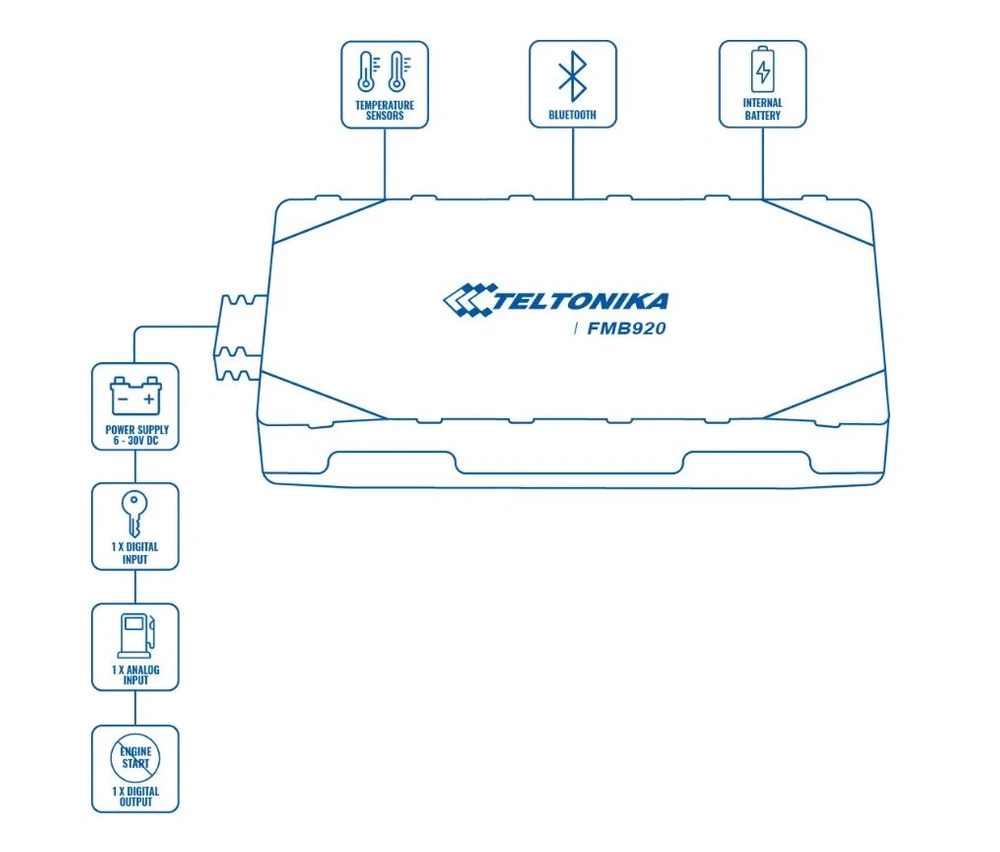 TEMPERATURE SENSORS

BLUETOOTH

INTERNAL BATTERY

TELTONIKA

FMB920

POWER SUPPLY 6 - 30V DC

1 X DIGITAL INPUT

1 X ANALOG INPUT

ENGINE START

1 X DIGITAL OUTPUT