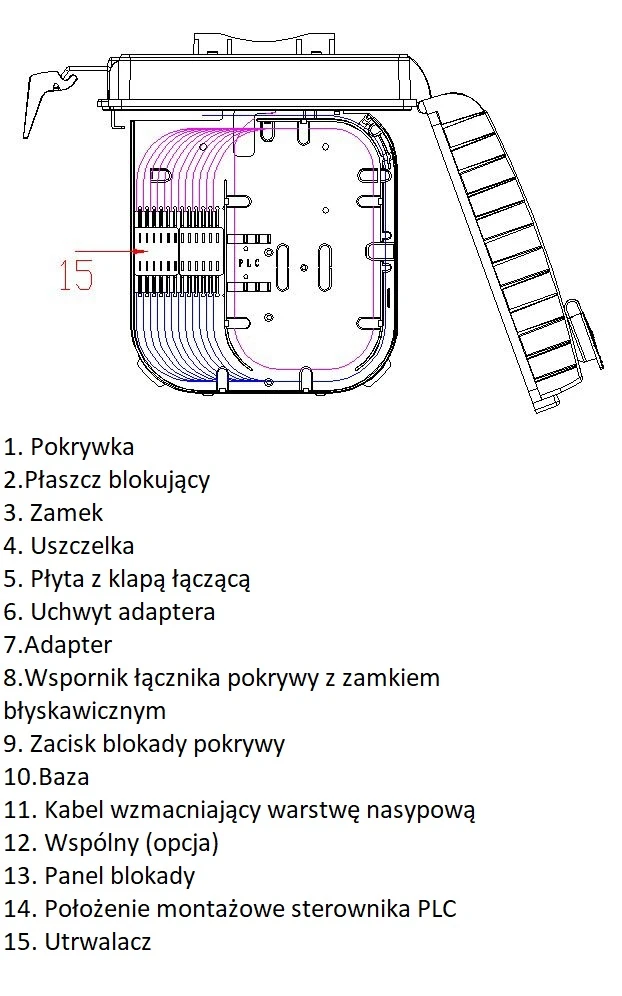 15

PLC

1. Pokrywka
2.Płaszcz blokujący
3. Zamek
4. Uszczelka
5. Płyta z klapą łączącą
6. Uchwyt adaptera
7.Adapter
8.Wspornik łącznika pokrywy z zamkiem błyskawicznym
9. Zacisk blokady pokrywy
10.Baza
11. Kabel wzmacniający warstwę nasypową
12. Wspólny (opcja)
13. Panel blokady
14. Położenie montażowe sterownika PLC
15. Utrwalacz